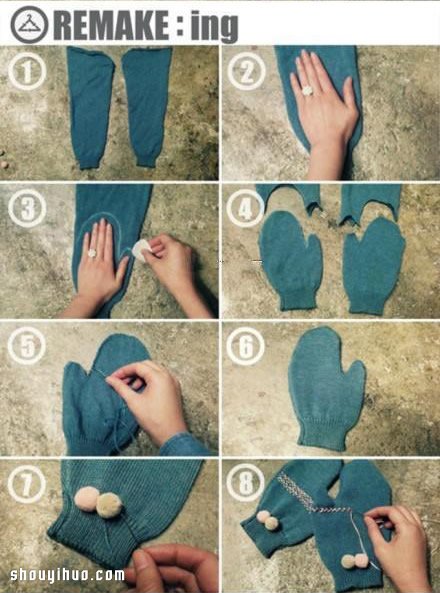 REMAKE : ing

1

2

3

4

5

6

7

8

shouyihuo.com