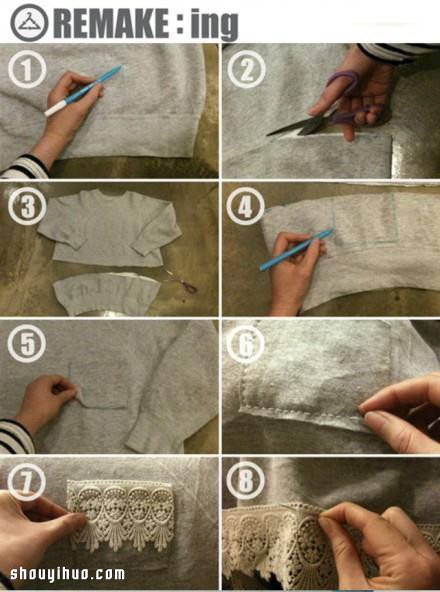 REMAKE : ing

1

2

3

4

5

6

7

8

shouyihuo.com