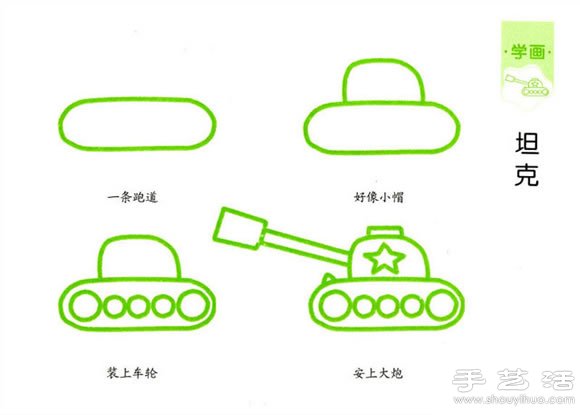 ·学画·

坦克

一条跑道

好像小帽

装上车轮

安上大炮

手艺活
www.shouyihuo.com