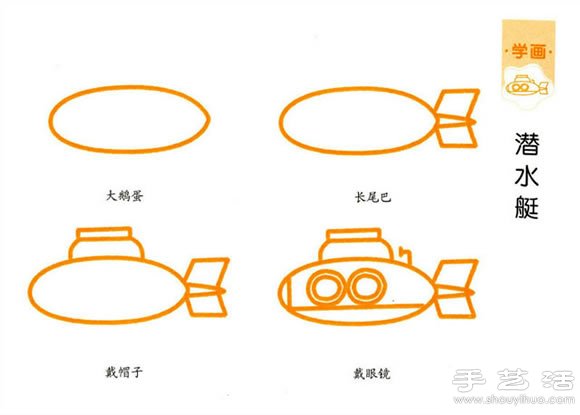 ·学画·

潜水艇

大鹅蛋

长尾巴

戴帽子

戴眼镜

手艺活
www.shouyihuo.com