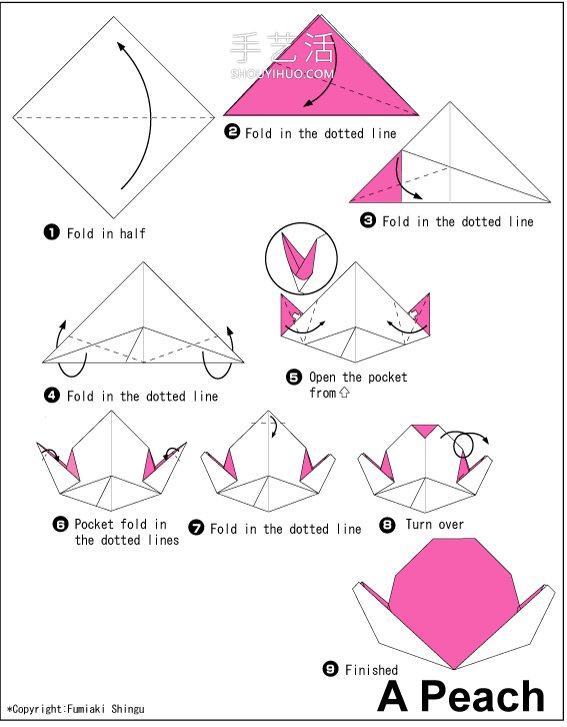 手艺活
SHOUYIHUO.COM

❶ Fold in half

❷ Fold in the dotted line

❸ Fold in the dotted line

❹ Fold in the dotted line

❺ Open the pocket from ⇧

❻ Pocket fold in the dotted lines

❼ Fold in the dotted line

❽ Turn over

❾ Finished

A Peach

*Copyright:Fumiaki Shingu