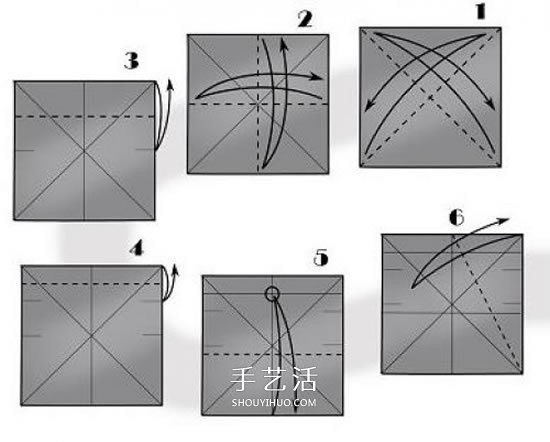 3

2

1

4

5

6

手艺活
SHOUYIHUO.COM