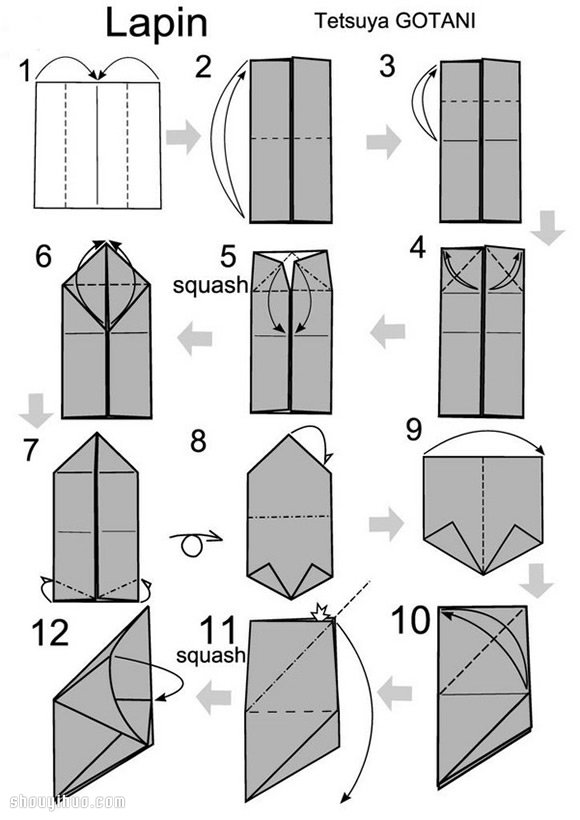 Lapin

Tetsuya GOTANI

1

2

3

6

5

squash

4

7

8

9

12

11

squash

10

shouyihuo.com