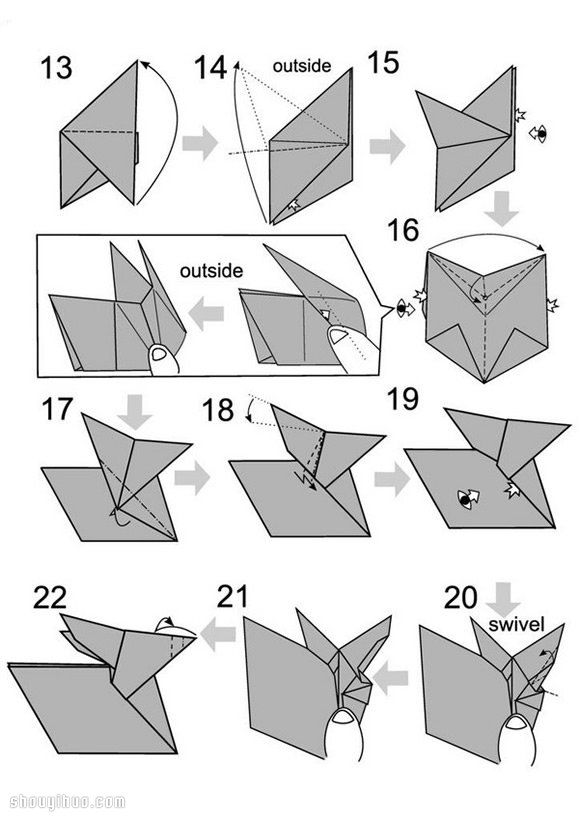 13

14 outside

15

16

outside

17

18

19

22

21

20 swivel

shouyihuo.com