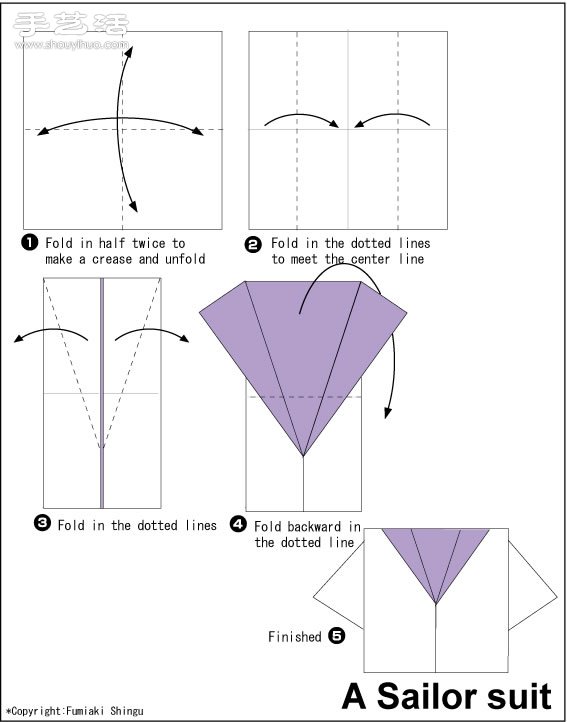 手艺活
www.shouyihuo.com

❶ Fold in half twice to make a crease and unfold

❷ Fold in the dotted lines to meet the center line

❸ Fold in the dotted lines

❹ Fold backward in the dotted line

Finished ❺

A Sailor suit

*Copyright:Fumiaki Shingu