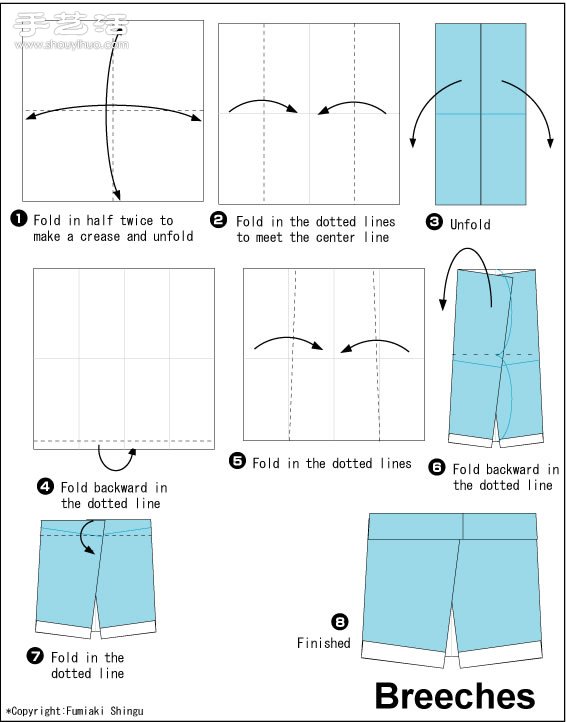 手艺活
www.shouyihuo.com

❶ Fold in half twice to make a crease and unfold

❷ Fold in the dotted lines to meet the center line

❸ Unfold

❹ Fold backward in the dotted line

❺ Fold in the dotted lines

❻ Fold backward in the dotted line

❼ Fold in the dotted line

❽ Finished

Breeches

*Copyright:Fumiaki Shingu