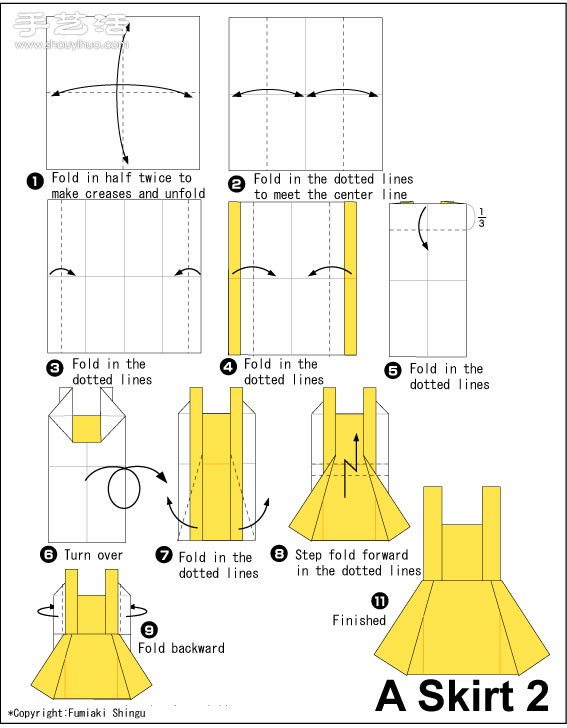 手艺活
www.shouyihuo.com

❶ Fold in half twice to make creases and unfold

❷ Fold in the dotted lines to meet the center line

$\frac{1}{3}$

❸ Fold in the dotted lines

❹ Fold in the dotted lines

❺ Fold in the dotted lines

❻ Turn over

❼ Fold in the dotted lines

❽ Step fold forward in the dotted lines

❾ Fold backward

⓫ Finished

A Skirt 2

*Copyright:Fumiaki Shingu