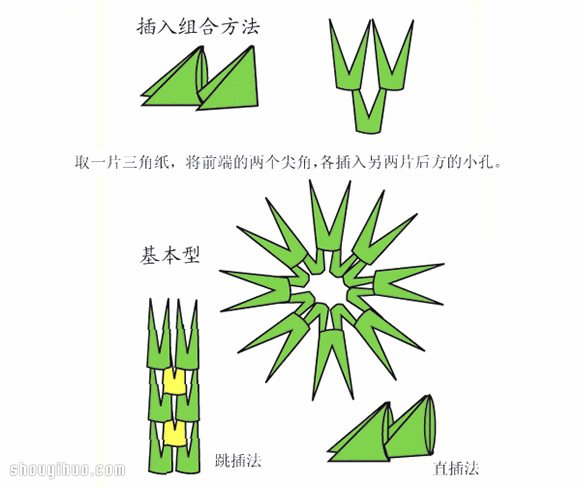 插入组合方法

取一片三角纸，将前端的两个尖角，各插入另两片后方的小孔。

基本型

跳插法

直插法

shouyihuo.com